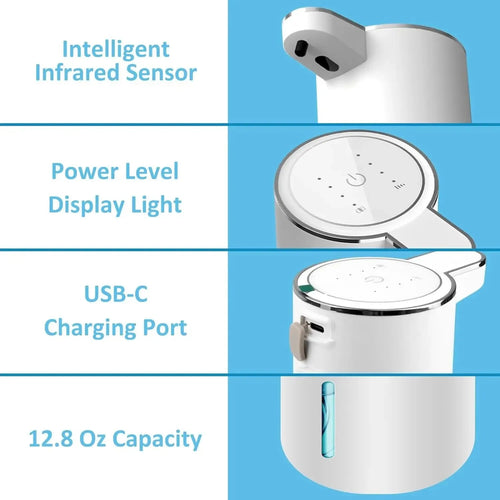 Intelligent Infrared Sensor

Power Level Display Light

USB-C Charging Port

12.8 Oz Capacity